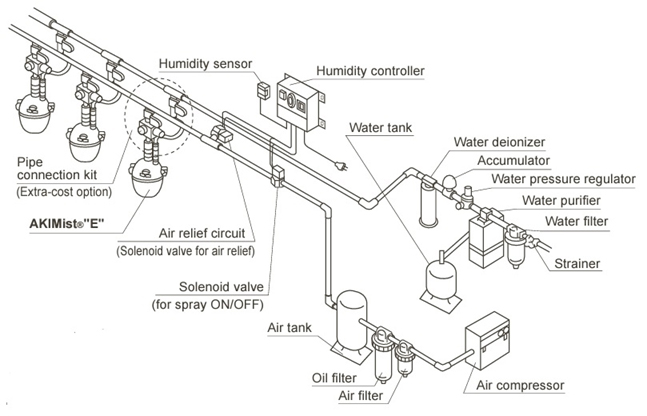 Humidity sensor
Humidity controller
Water tank
Water deionizer
Accumulator
Water pressure regulator
Water purifier
Water filter
Strainer
Pipe connection kit
(Extra-cost option)
AKIMist®"E"
Air relief circuit
(Solenoid valve for air relief)
Solenoid valve
(for spray ON/OFF)
Air tank
Oil filter
Air filter
Air compressor